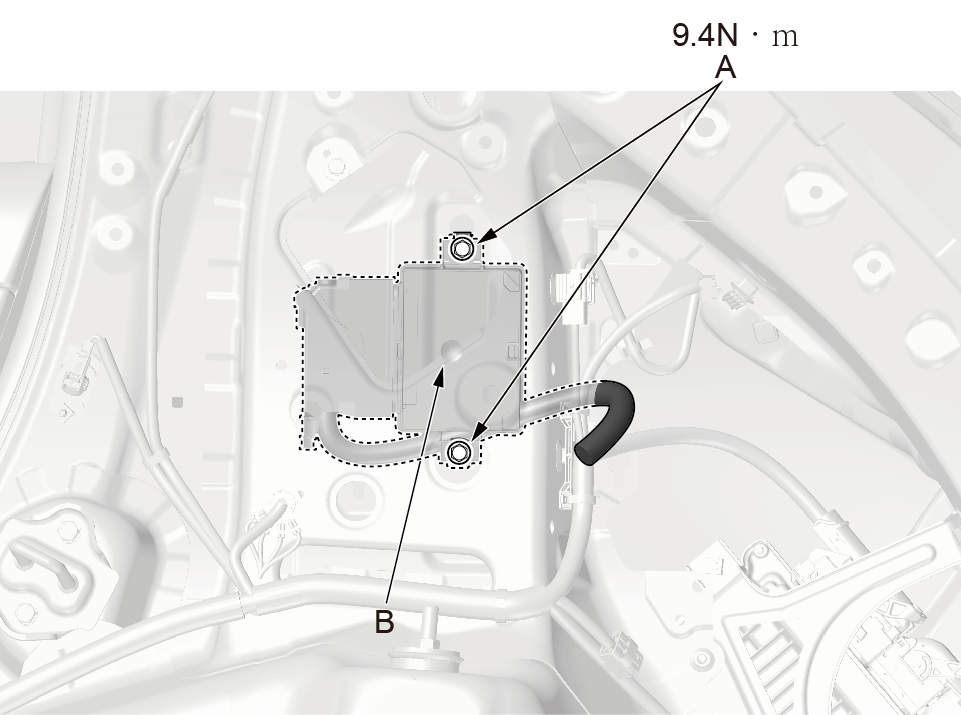 9.4N · m
A

B