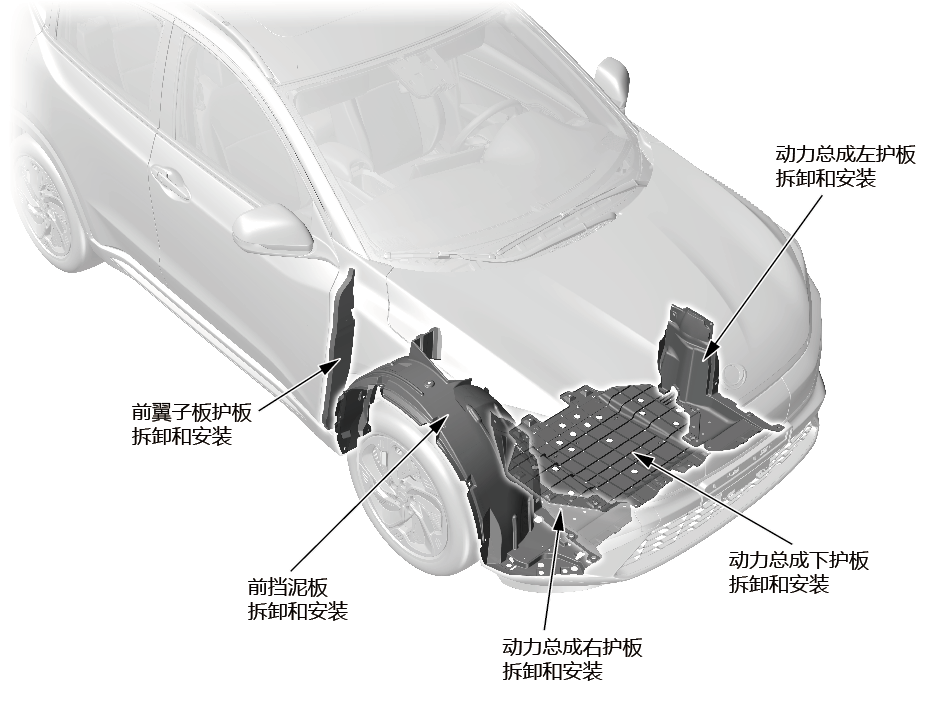 动力总成左护板
拆卸和安装

前翼子板护板
拆卸和安装

前挡泥板
拆卸和安装

动力总成下护板
拆卸和安装

动力总成右护板
拆卸和安装