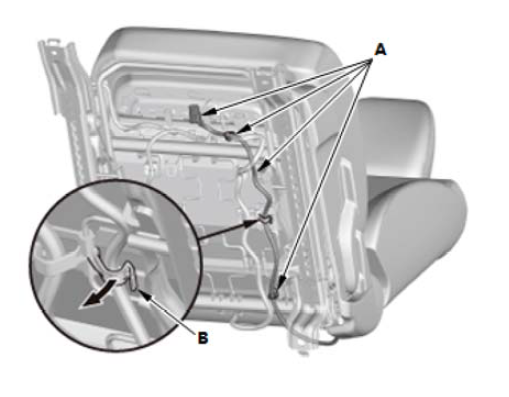 A

B