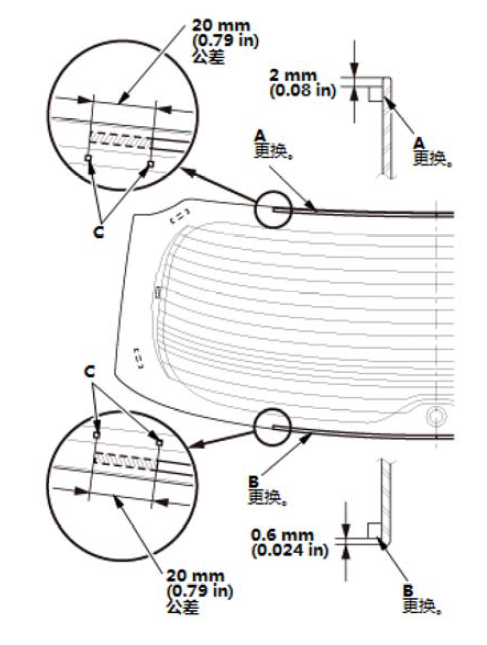 20 mm
(0.79 in)
公差

2 mm
(0.08 in)

A
更换。

A
更换。

C

C

B
更换。

0.6 mm
(0.024 in)

20 mm
(0.79 in)
公差

B
更换。