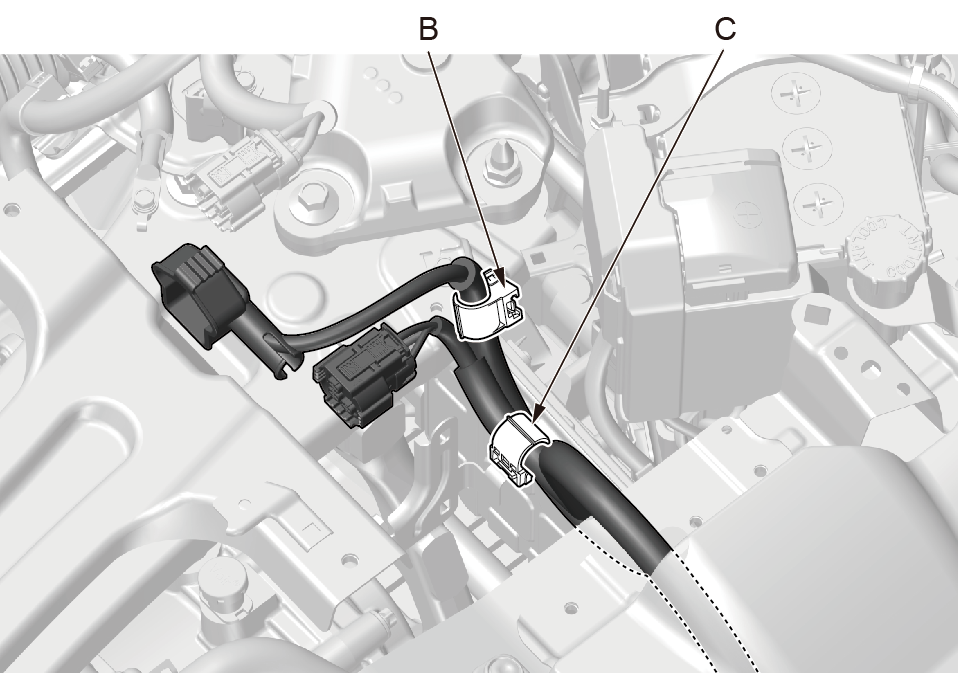 B
C