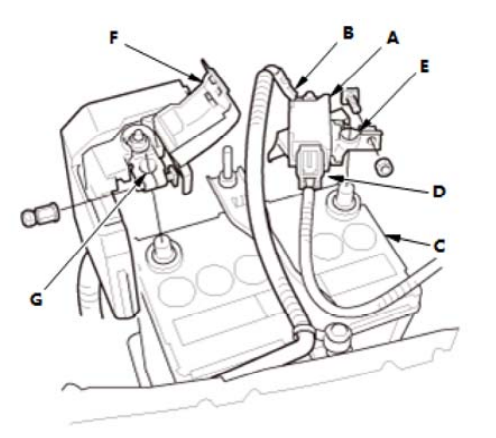 F
B
A
E
D
C
G