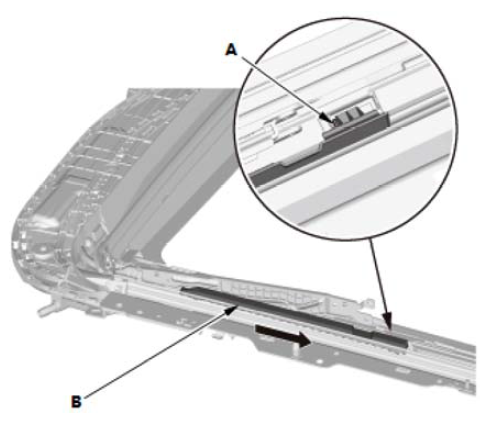 A

B