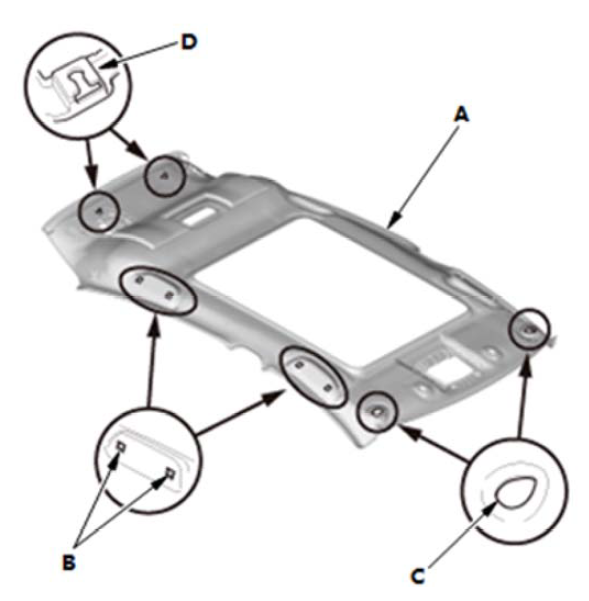 D
A
B
C