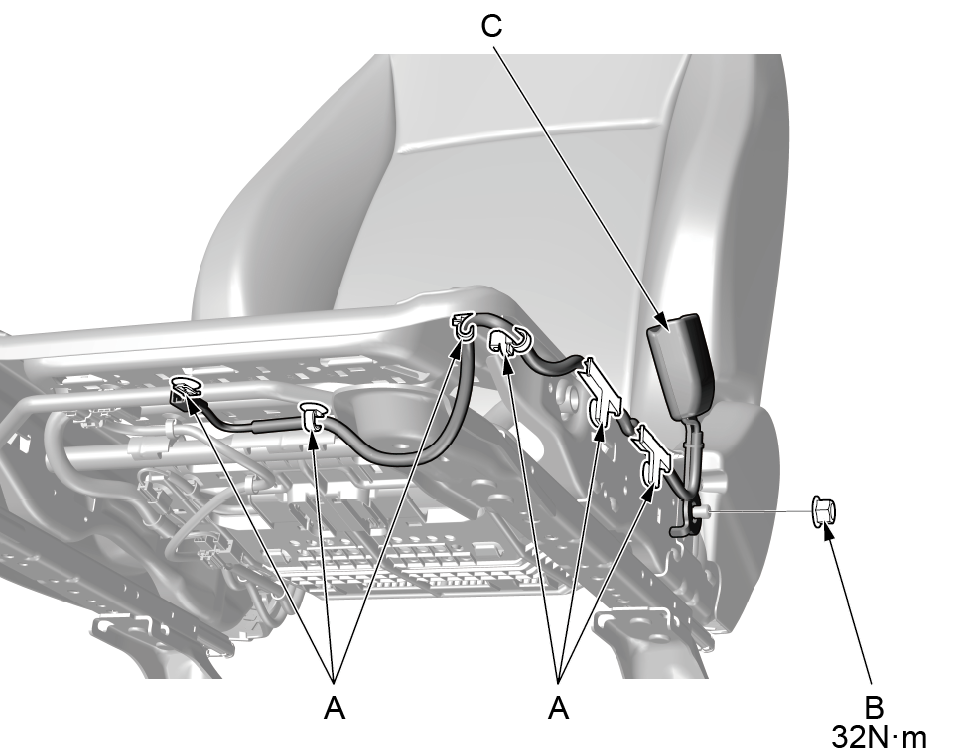 C

A

A

B
32N·m