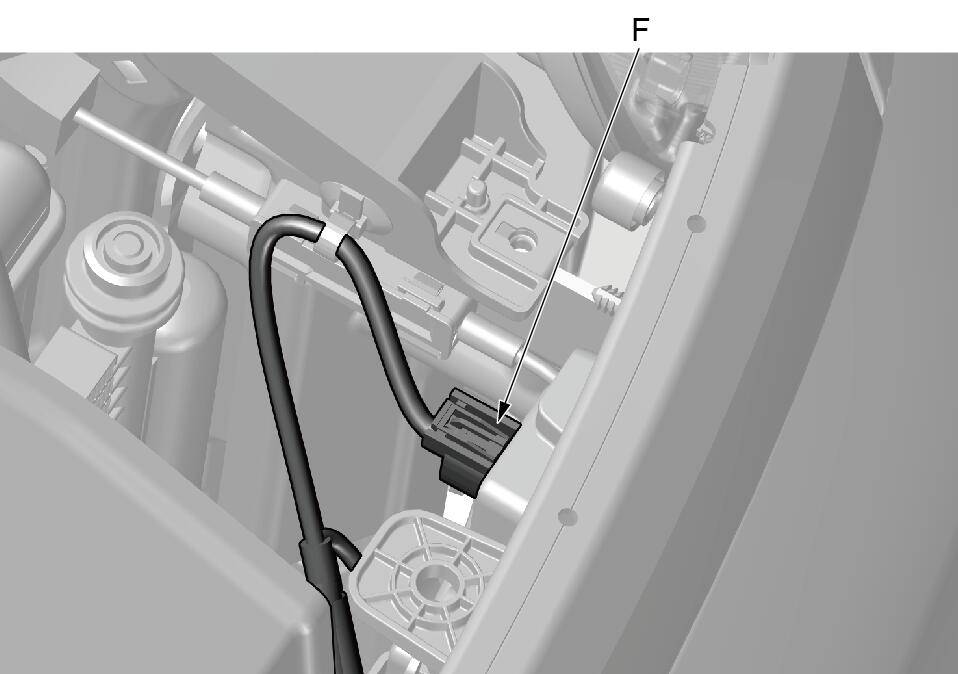 F