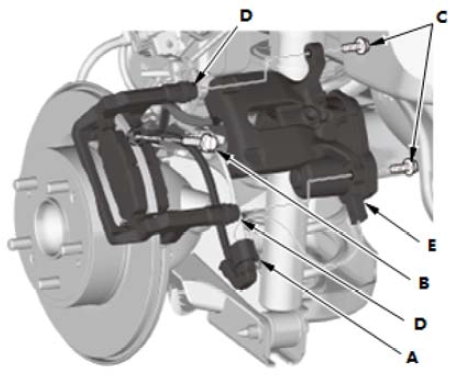 D
C
E
B
D
A