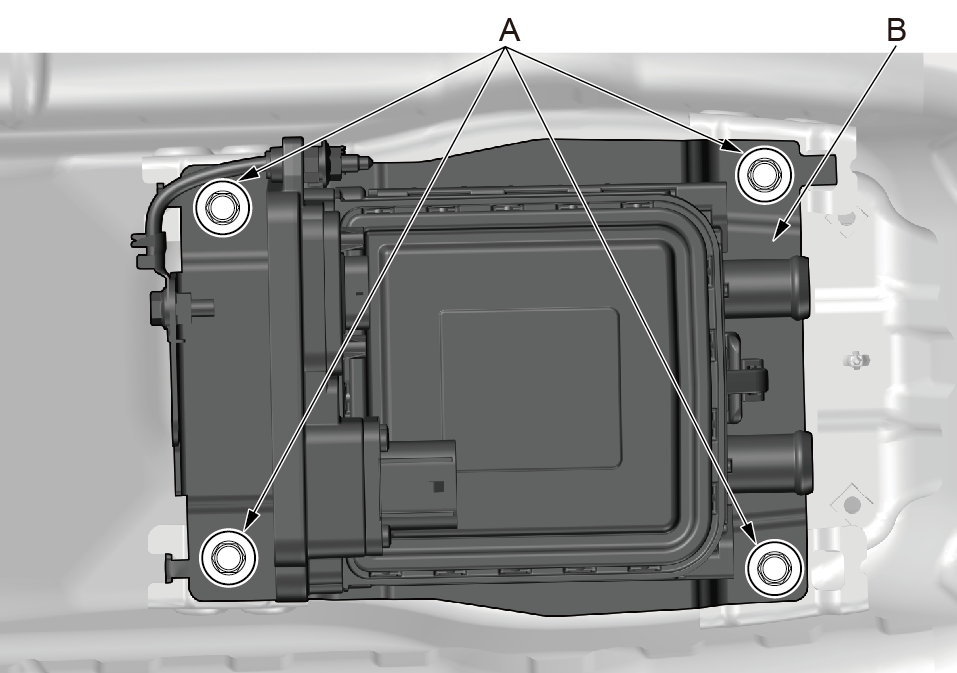 A
B