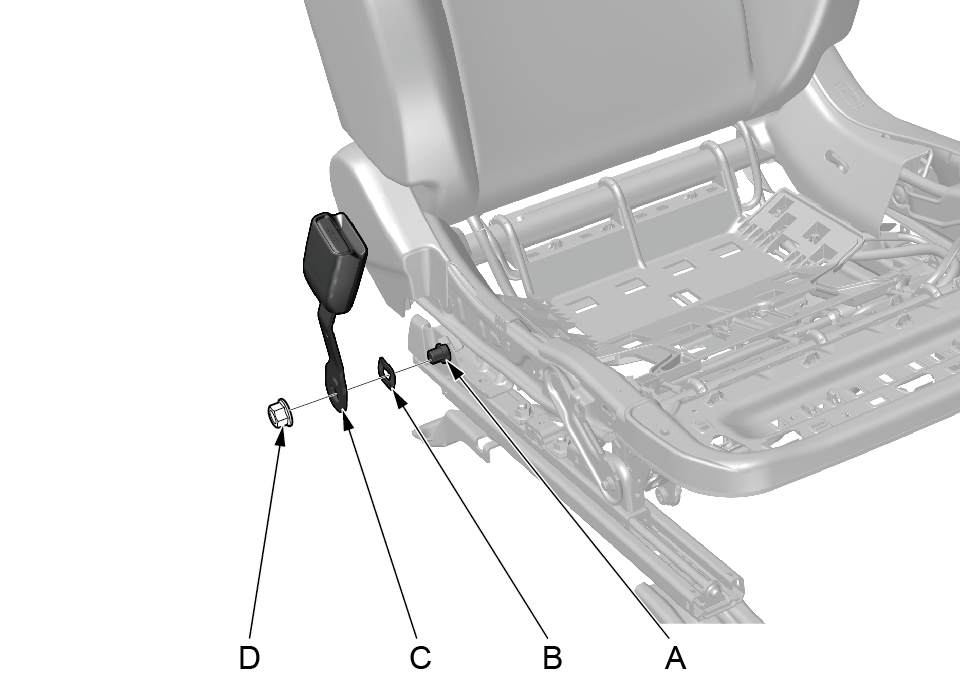 D C B A