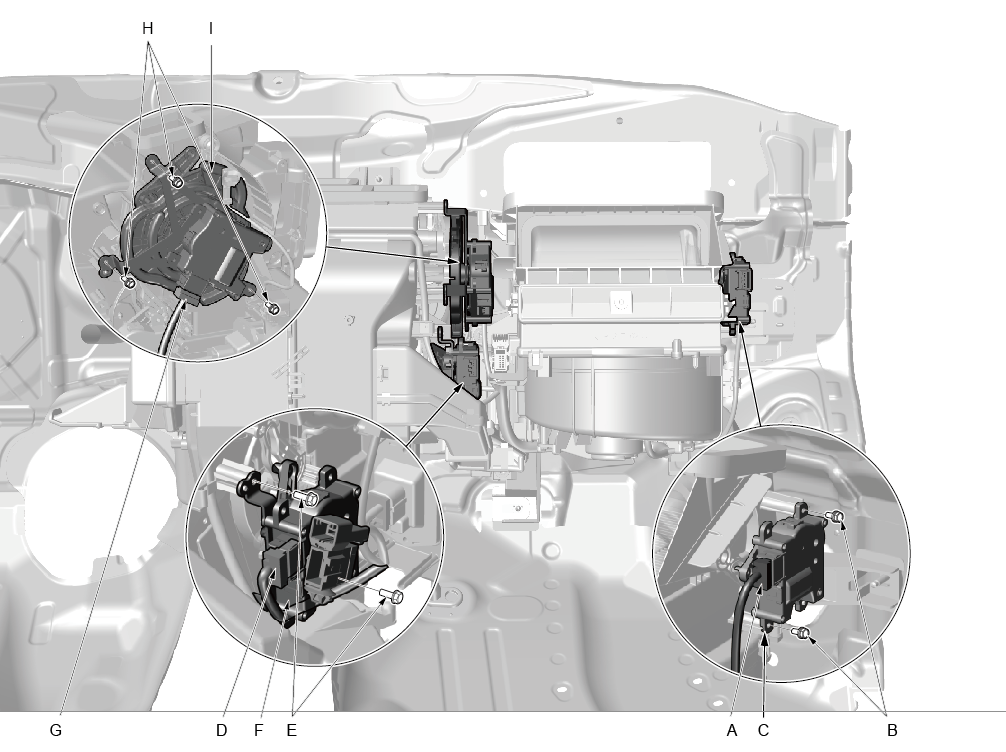 H I

G D F E A C B