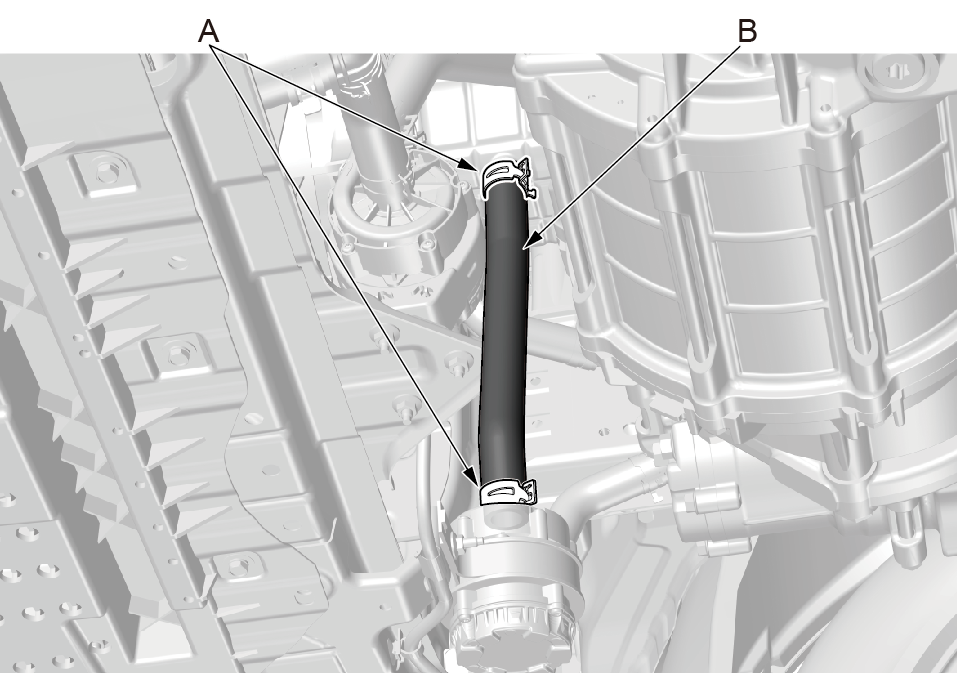 A
B