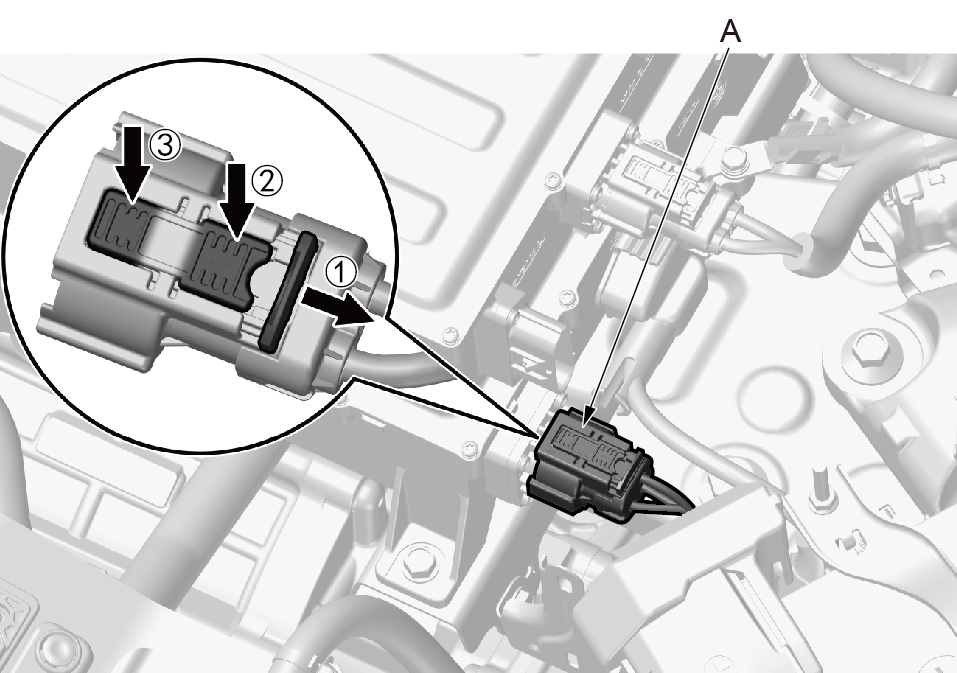 A
③
②
①