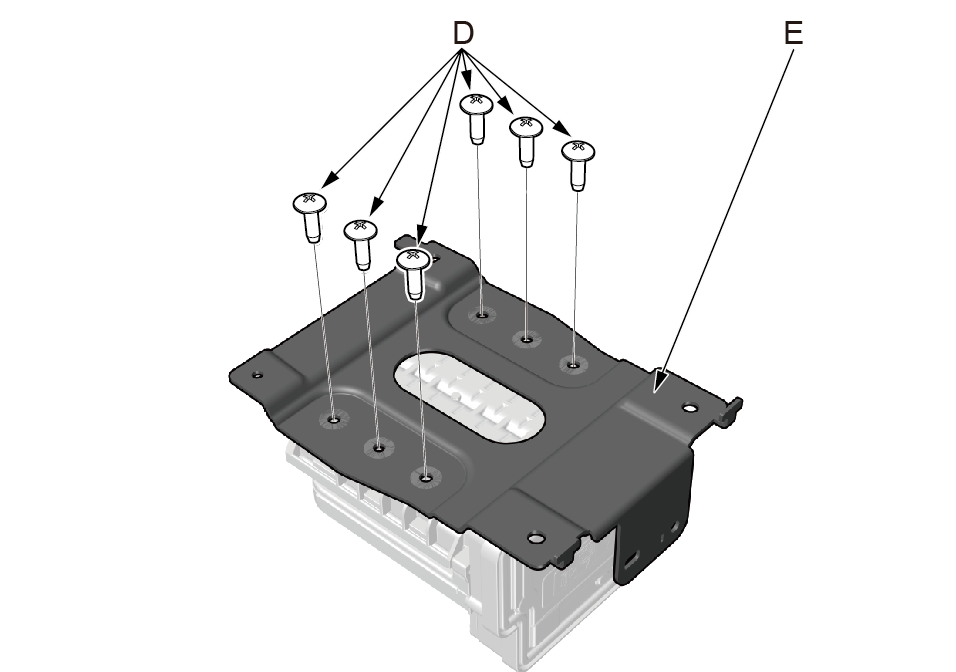 D
E