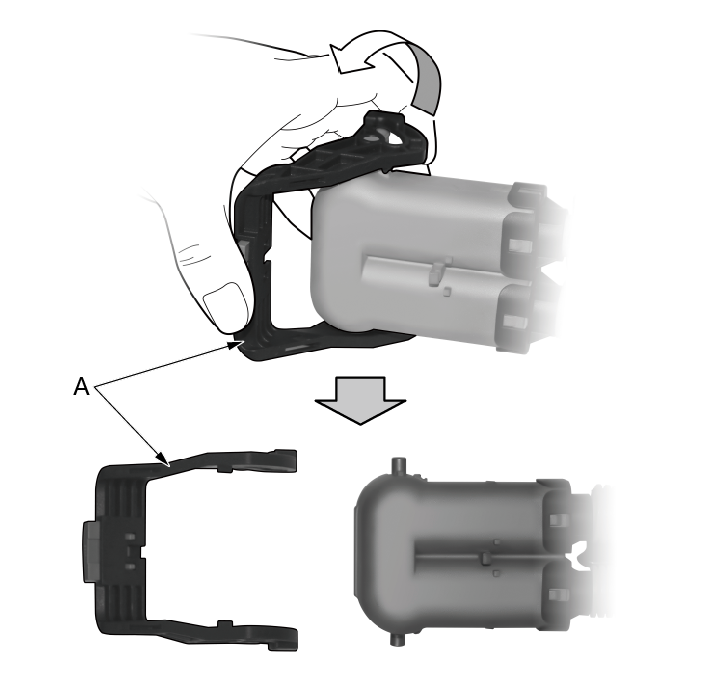 A