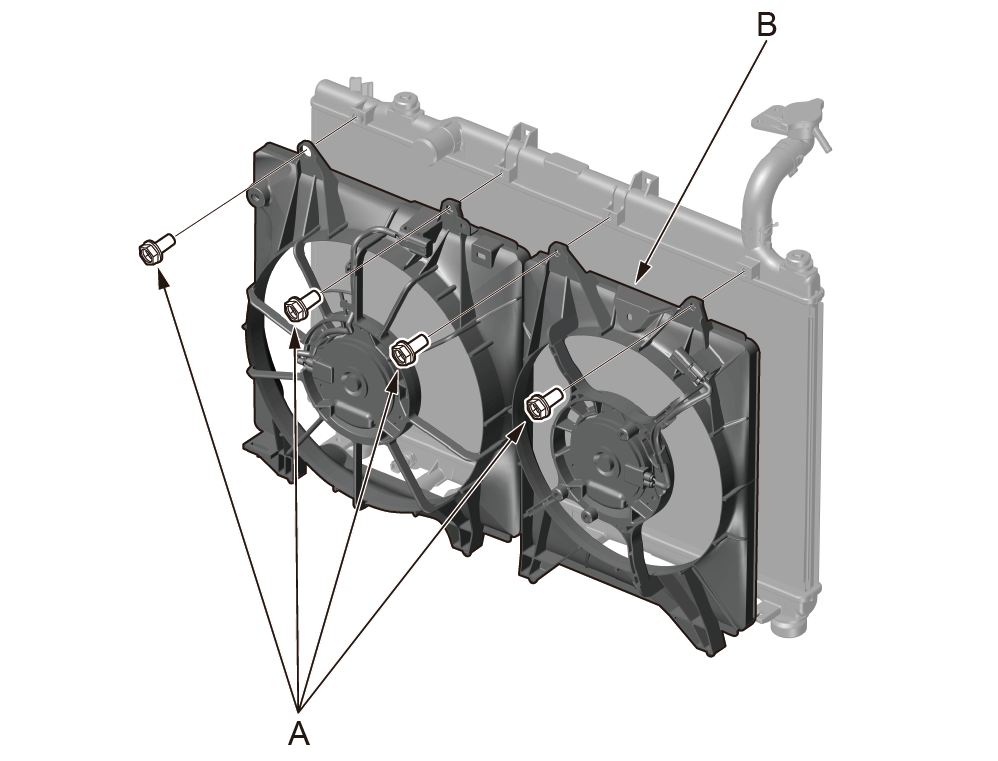 B
A