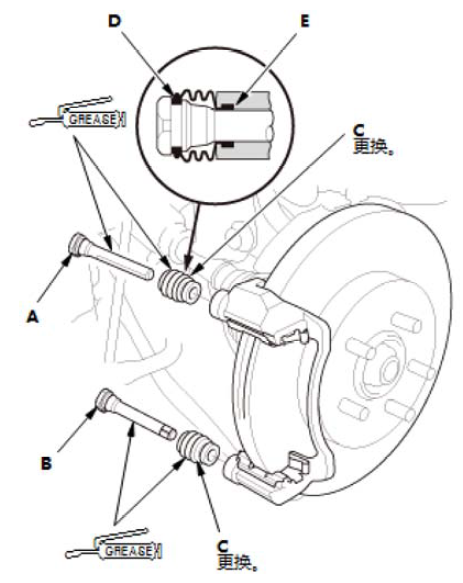 D

E

GREASE

C
更换。

A

B

GREASE

C
更换。