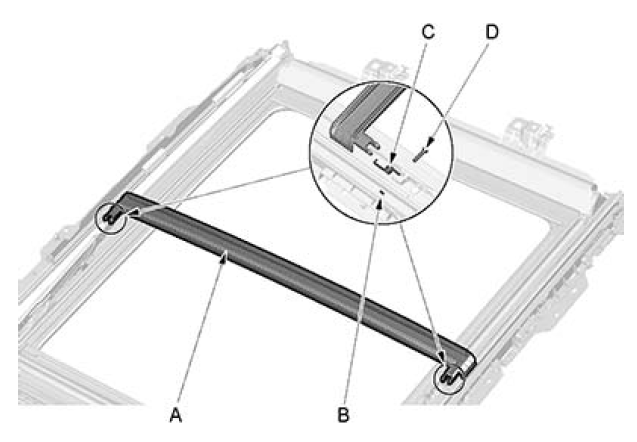 C
D
A
B