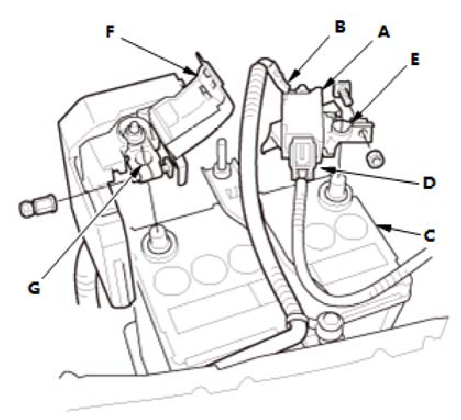 F
B
A
E
D
C
G