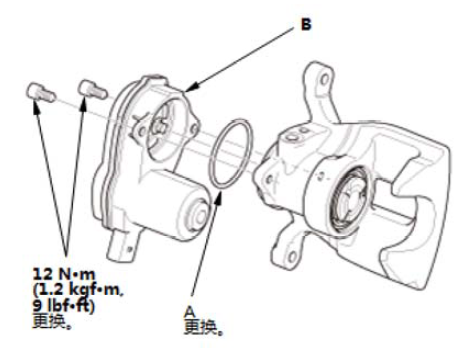 B

12 N•m
(1.2 kgf•m,
9 lbf•ft)
更换。

A
更换。