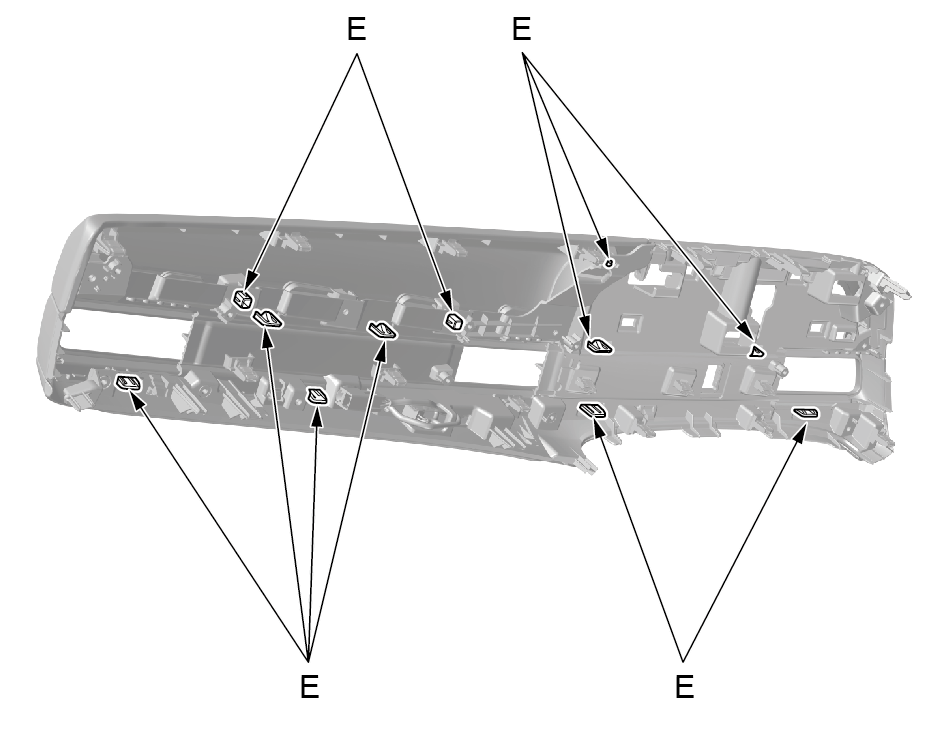 E
E
E
E