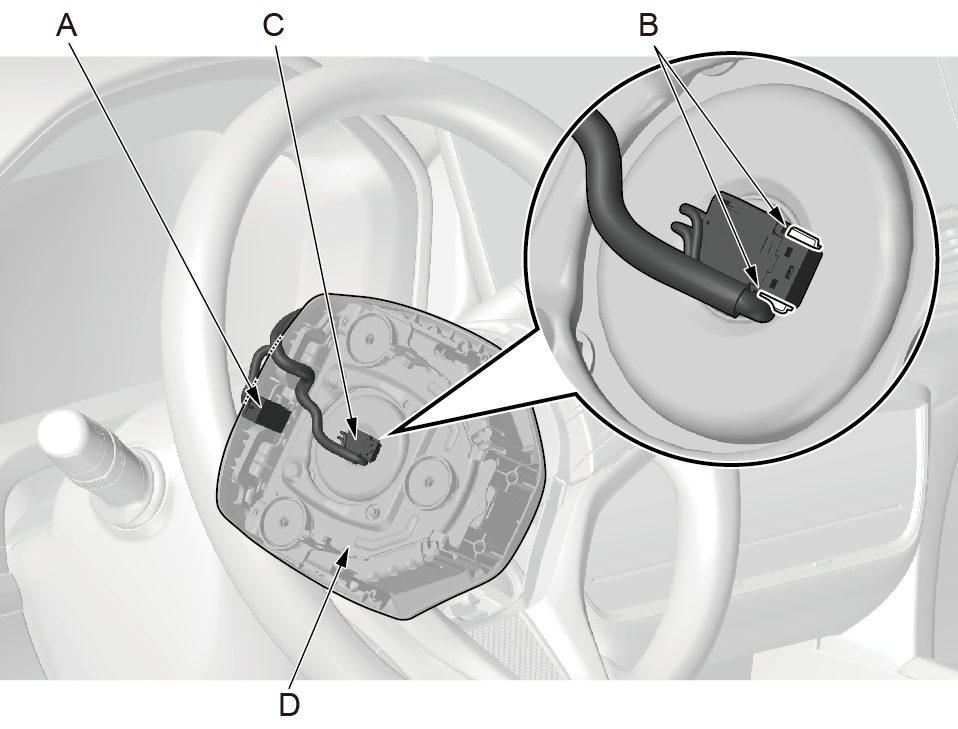 A
C
B
D