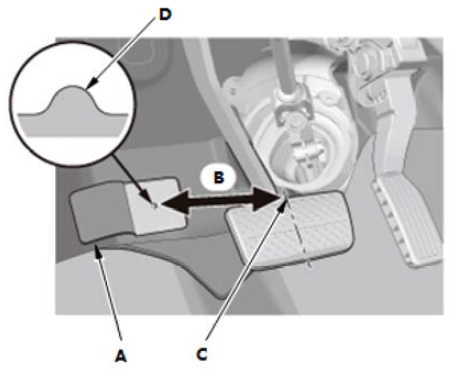 D

B

A

C