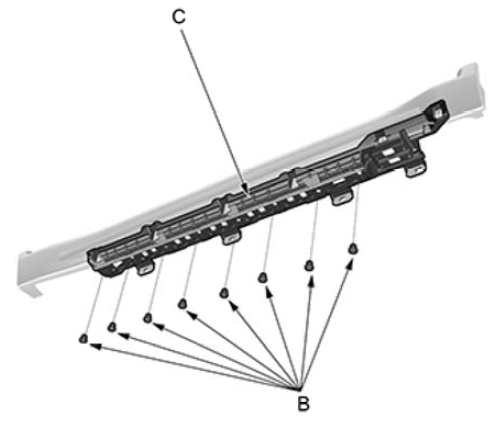 C

B