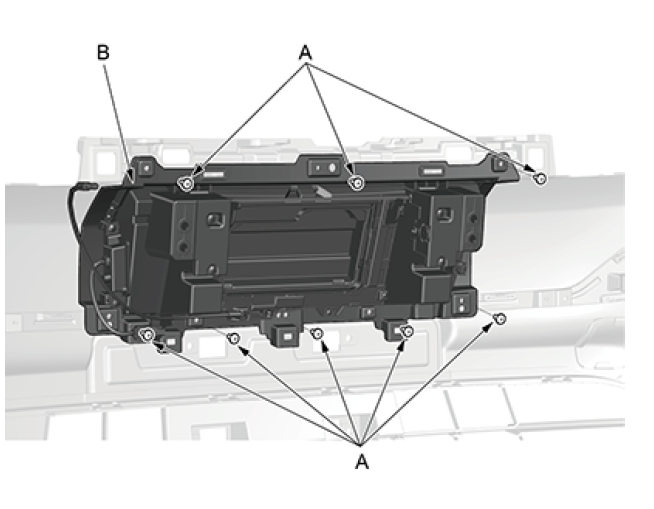 B
A
A